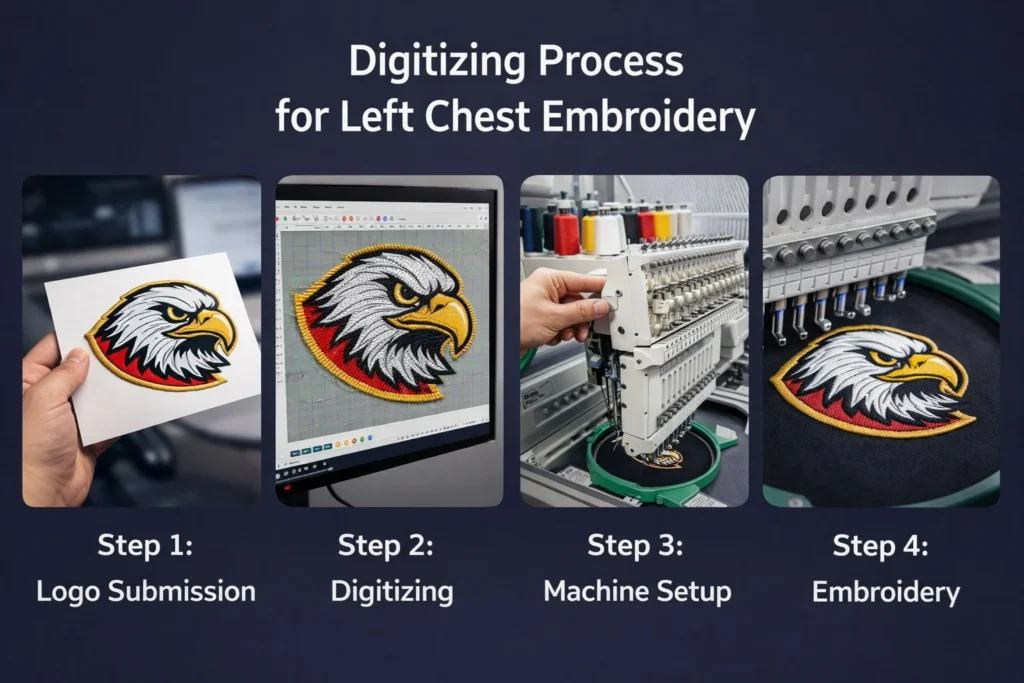 Digitizing Process
for Left Chest Embroidery

Step 1:
Logo Submission

Step 2:
Digitizing

Step 3:
Machine Setup

Step 4:
Embroidery